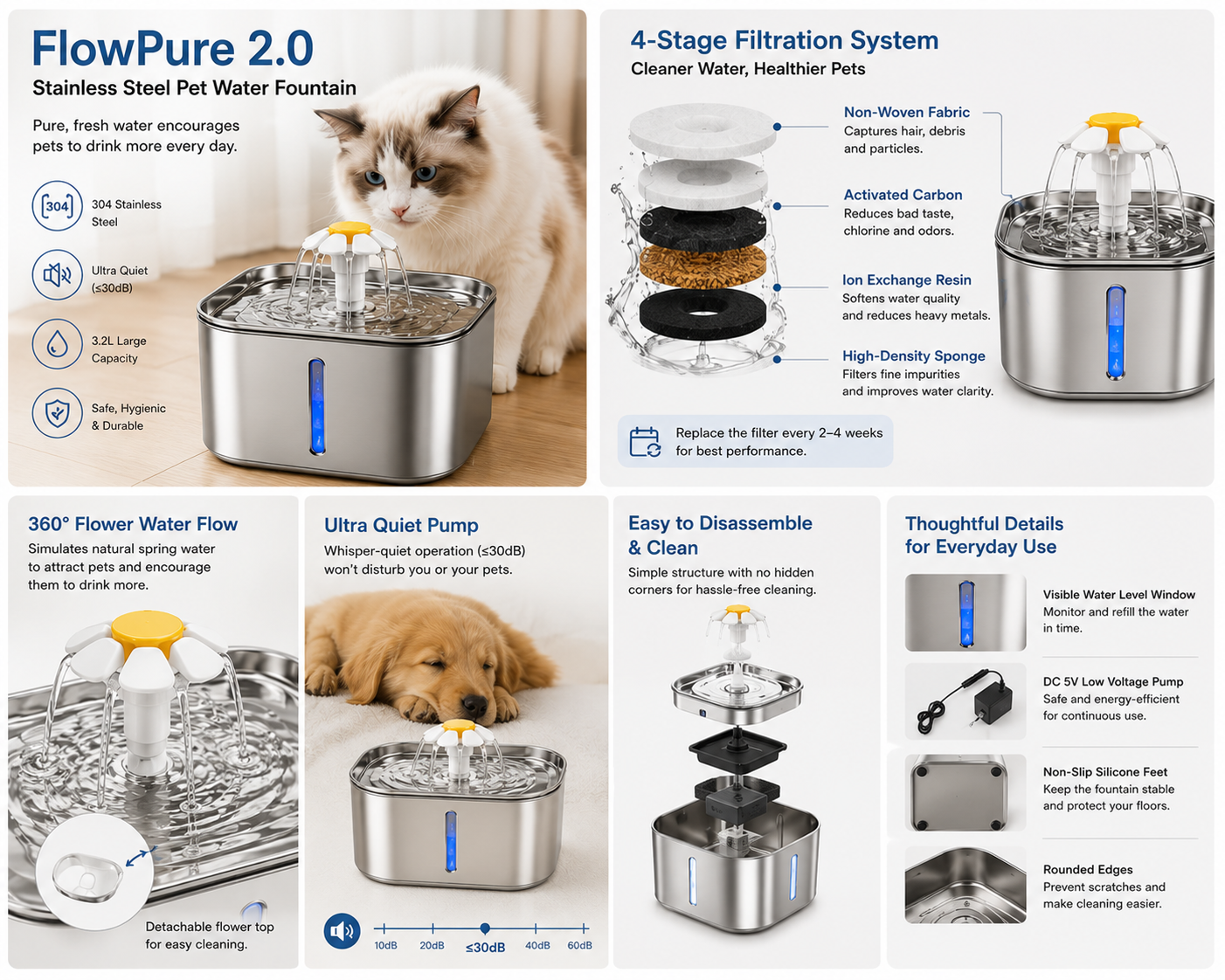 FlowPure 2.0
Stainless Steel Pet Water Fountain

Pure, fresh water encourages pets to drink more every day.

304

304 Stainless Steel

Ultra Quiet (≤30dB)

3.2L Large Capacity

Safe, Hygienic & Durable

4-Stage Filtration System
Cleaner Water, Healthier Pets

Non-Woven Fabric
Captures hair, debris and particles.

Activated Carbon
Reduces bad taste, chlorine and odors.

Ion Exchange Resin
Softens water quality and reduces heavy metals.

High-Density Sponge
Filters fine impurities and improves water clarity.

Replace the filter every 2–4 weeks for best performance.

360° Flower Water Flow
Simulates natural spring water to attract pets and encourage them to drink more.

Detachable flower top for easy cleaning.

Ultra Quiet Pump
Whisper-quiet operation (≤30dB) won't disturb you or your pets.

10dB 20dB ≤30dB 40dB 60dB

Easy to Disassemble & Clean
Simple structure with no hidden corners for hassle-free cleaning.

Thoughtful Details for Everyday Use

Visible Water Level Window
Monitor and refill the water in time.

DC 5V Low Voltage Pump
Safe and energy-efficient for continuous use.

Non-Slip Silicone Feet
Keep the fountain stable and protect your floors.

Rounded Edges
Prevent scratches and make cleaning easier.